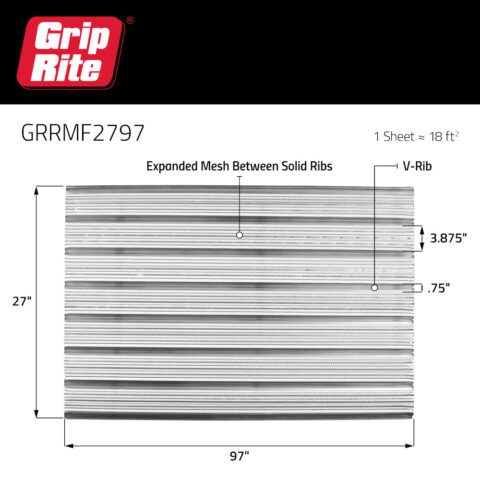 Grip Rite®

GRRMF2797

1 Sheet ≈ 18 ft$^2$

Expanded Mesh Between Solid Ribs

V-Rib

3.875"

.75"

27"

97"