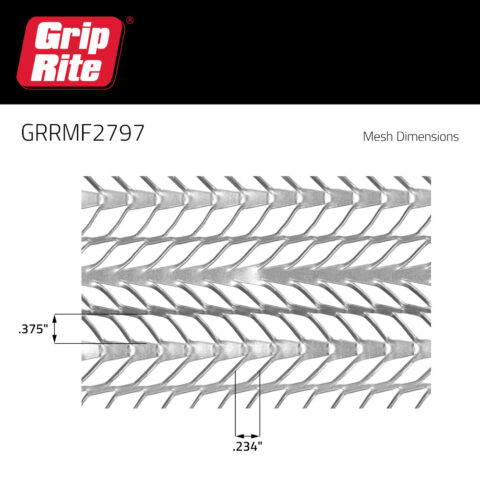 Grip Rite®

GRRMF2797

Mesh Dimensions

.375"

.234"