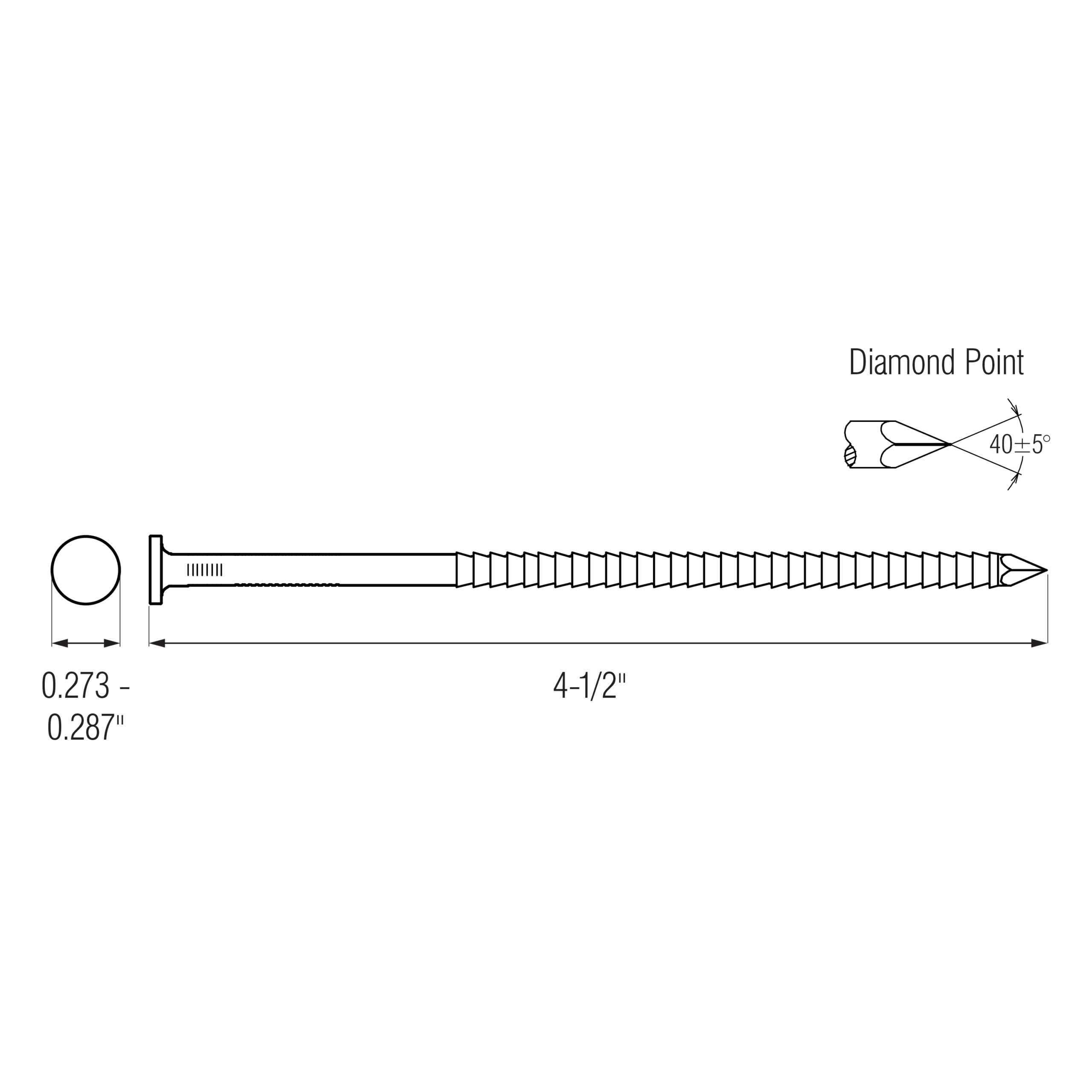 Diamond Point

$40 \pm 5°$

0.273 - 0.287"

4-1/2"